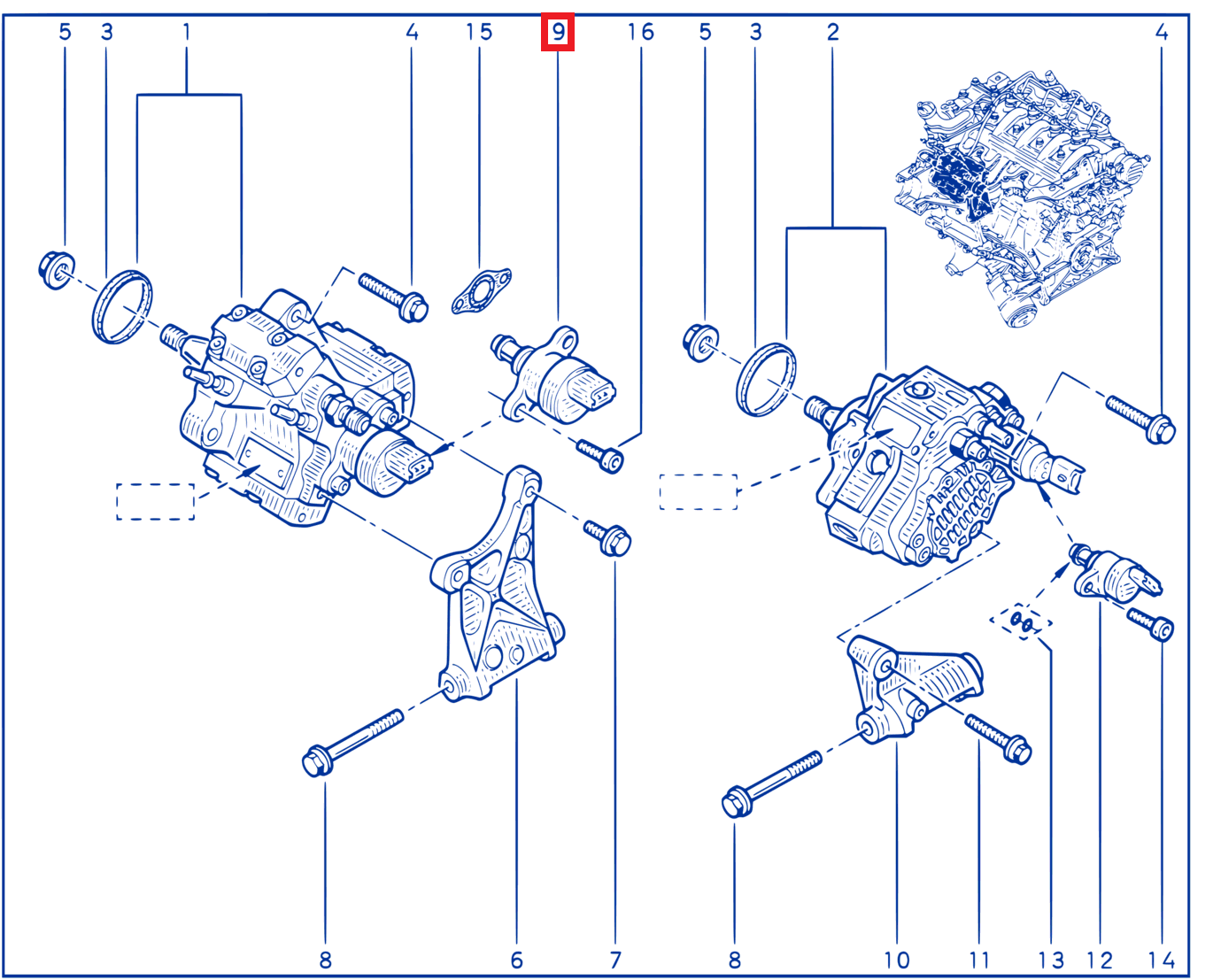 5 3 1 4 15 9 16 5 3 2 4

8 6 7 8 10 11 13 12 14